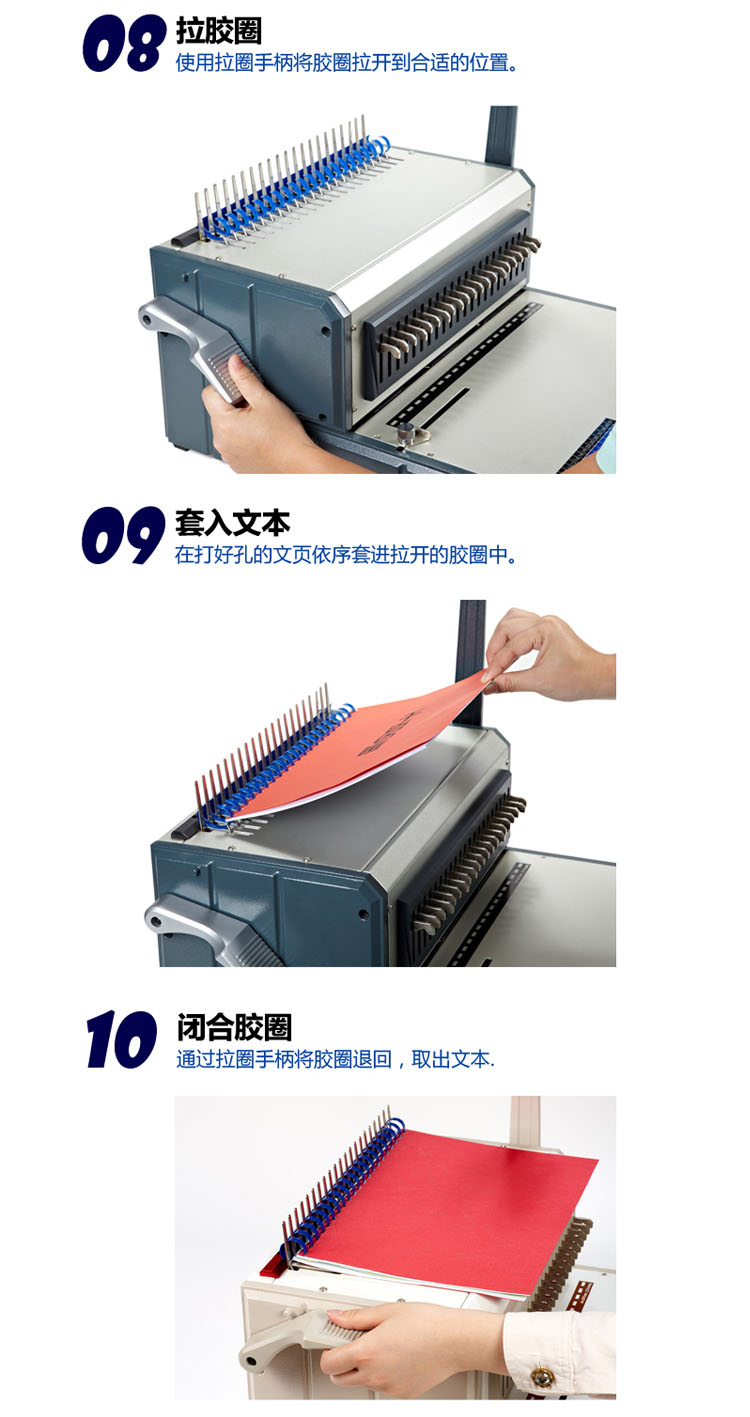 08 拉胶圈
使用拉圈手柄将胶圈拉开到合适的位置。

09 套入文本
在打好孔的文页依序套进拉开的胶圈中。

10 闭合胶圈
通过拉圈手柄将胶圈退回，取出文本.