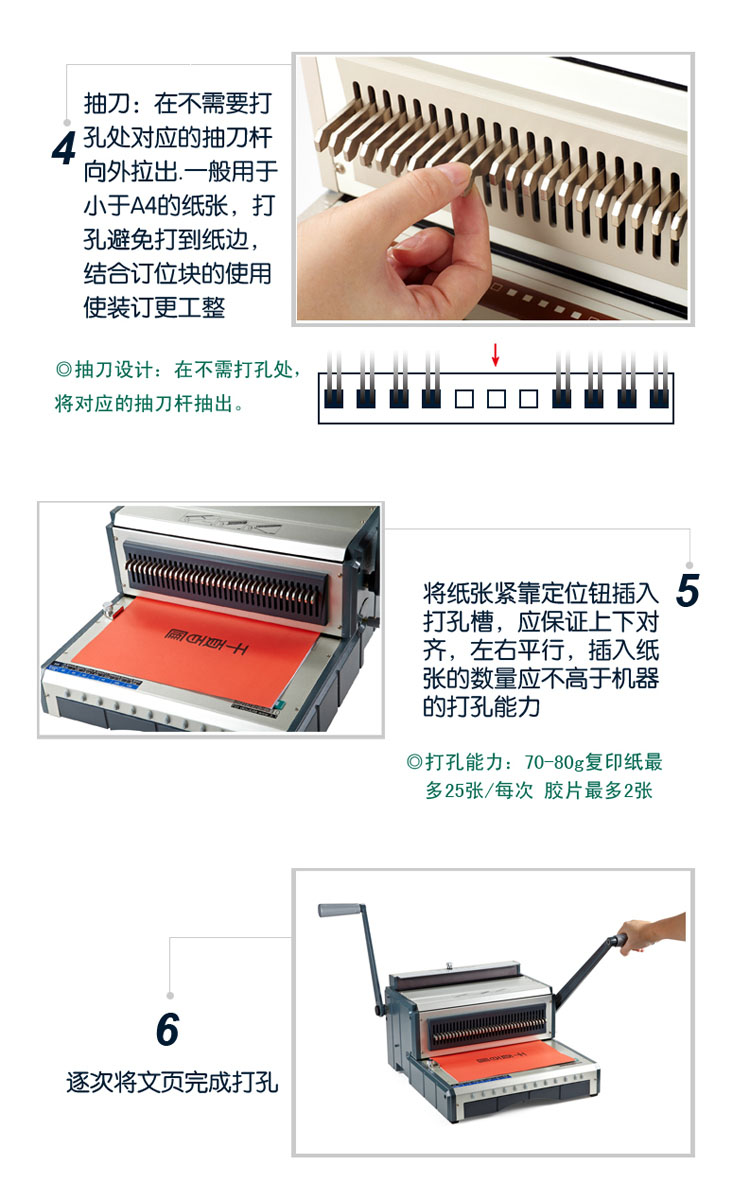 4

抽刀：在不需要打孔处对应的抽刀杆向外拉出.一般用于小于A4的纸张，打孔避免打到纸边，结合订位块的使用使装订更工整

◎抽刀设计：在不需打孔处，将对应的抽刀杆抽出。

5

将纸张紧靠定位钮插入打孔槽，应保证上下对齐，左右平行，插入纸张的数量应不高于机器的打孔能力

◎打孔能力：70-80g复印纸最多25张/每次 胶片最多2张

6

逐次将文页完成打孔